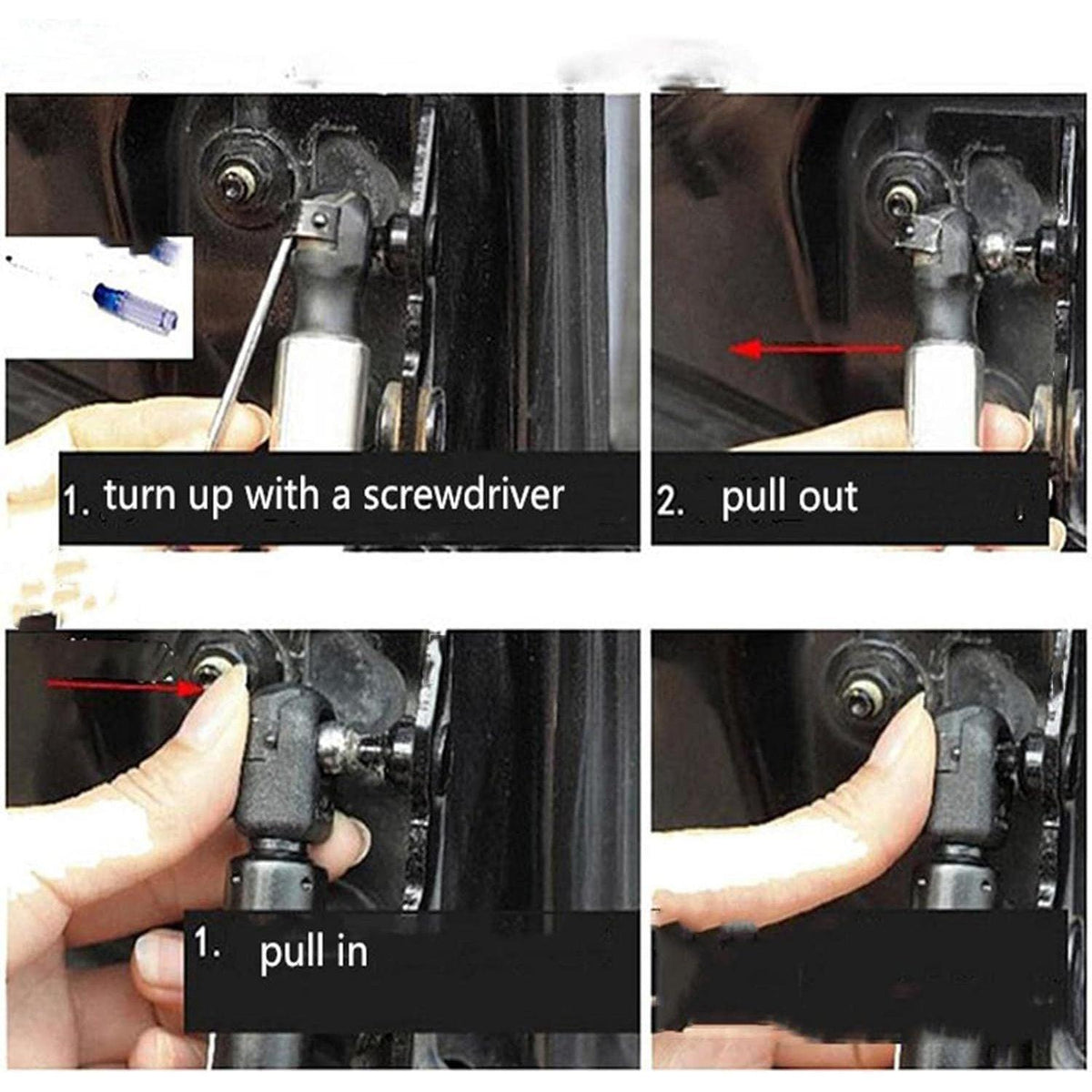 1. turn up with a screwdriver

2. pull out

1. pull in