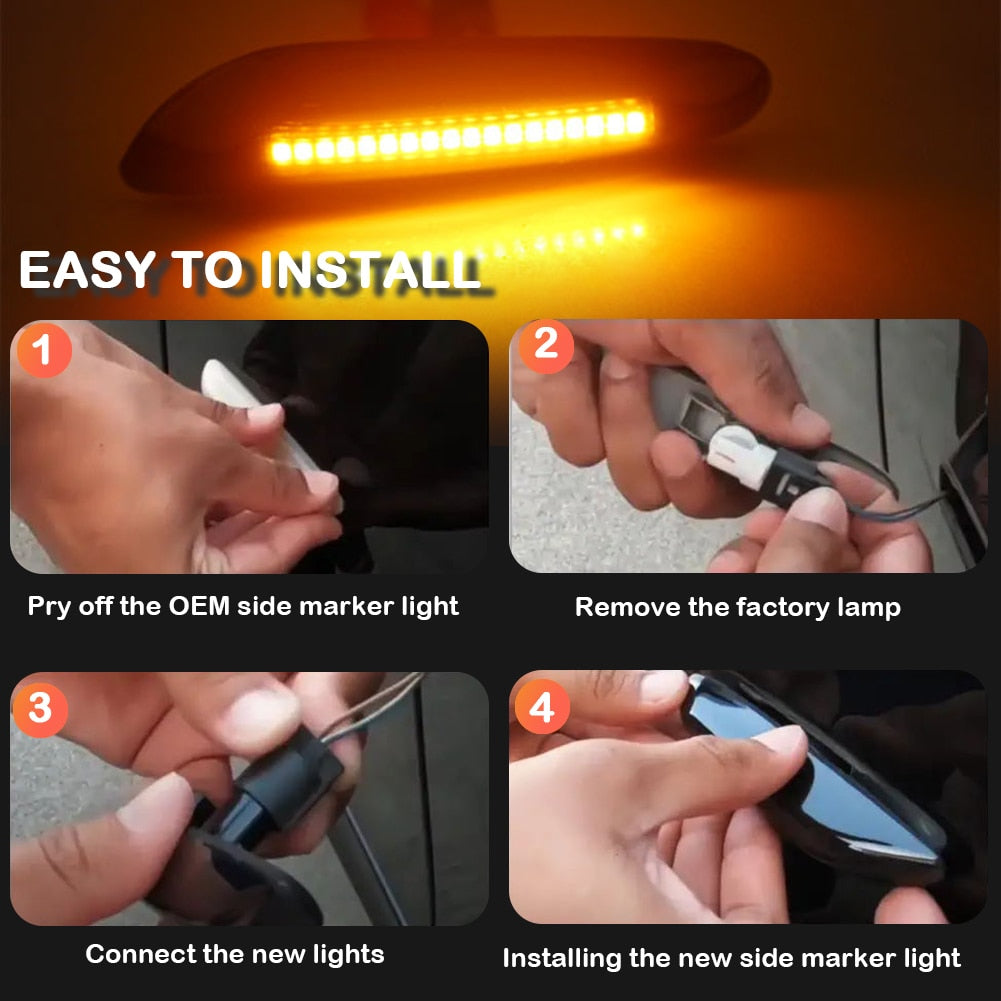 EASY TO INSTALL

1

Pry off the OEM side marker light

2

Remove the factory lamp

3

Connect the new lights

4

Installing the new side marker light