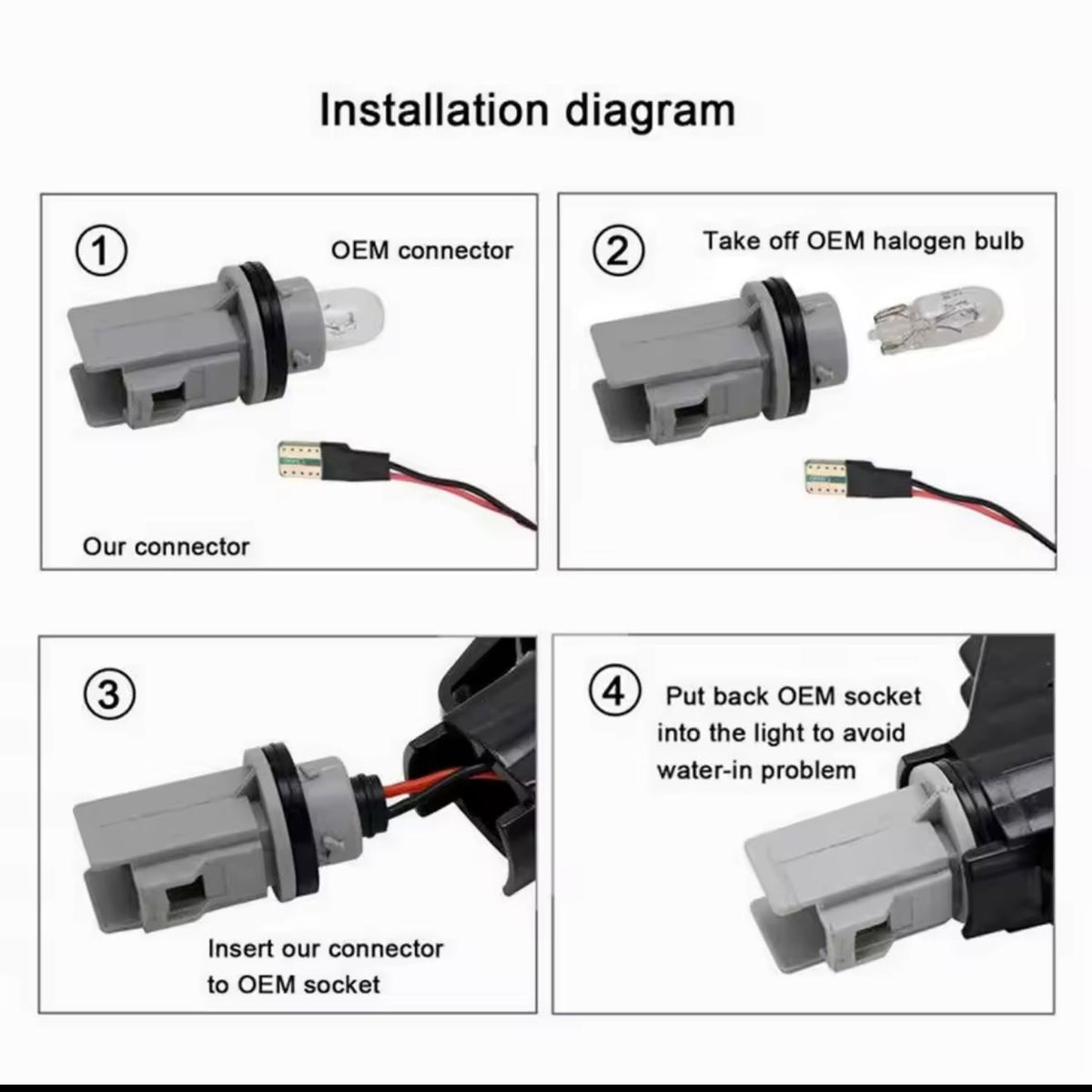 Installation diagram

① OEM connector

Our connector

② Take off OEM halogen bulb

③

Insert our connector to OEM socket

④ Put back OEM socket into the light to avoid water-in problem